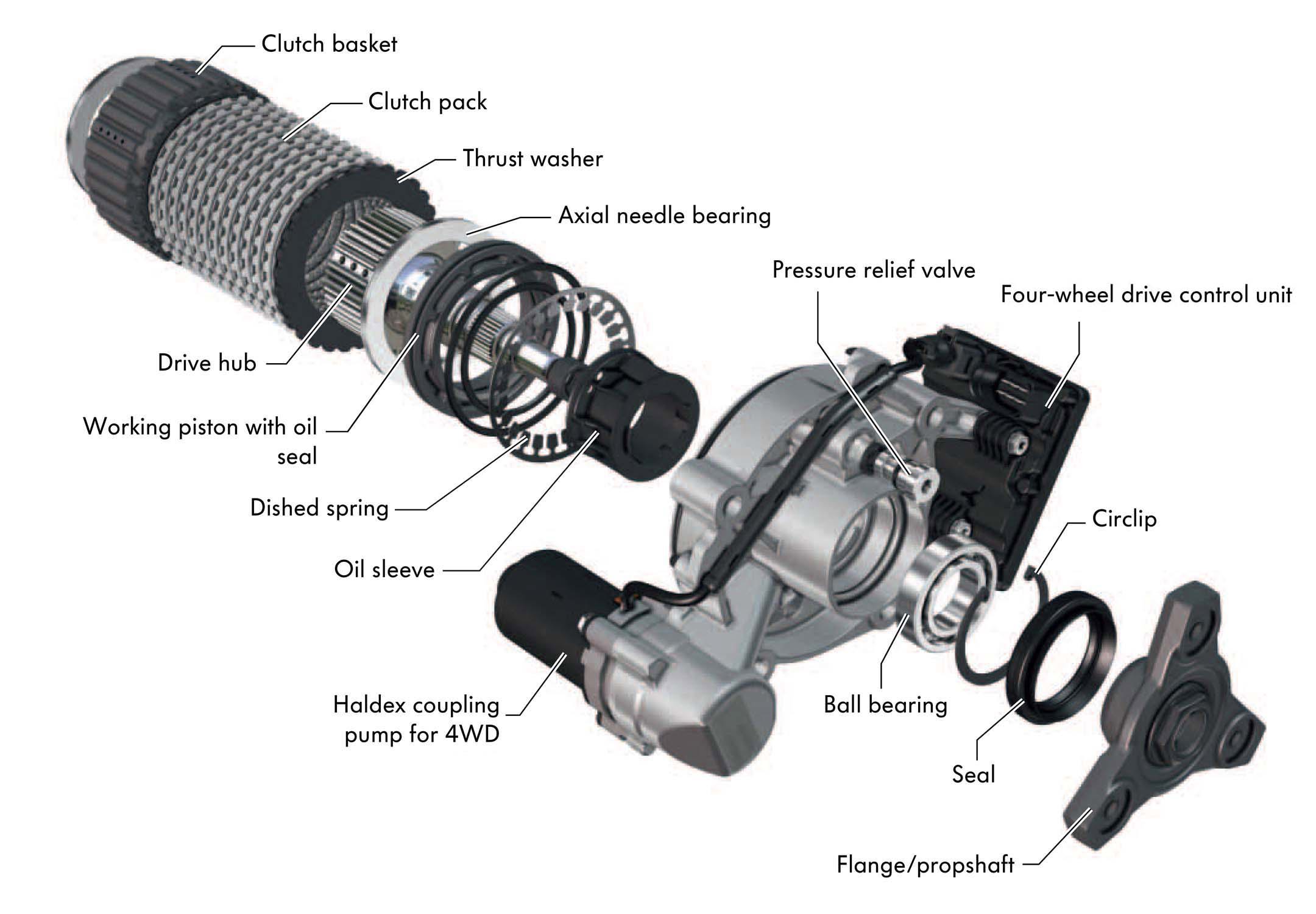 Clutch basket

Clutch pack

Thrust washer

Axial needle bearing

Pressure relief valve

Four-wheel drive control unit

Drive hub

Working piston with oil seal

Dished spring

Oil sleeve

Circlip

Haldex coupling pump for 4WD

Ball bearing

Seal

Flange/propshaft