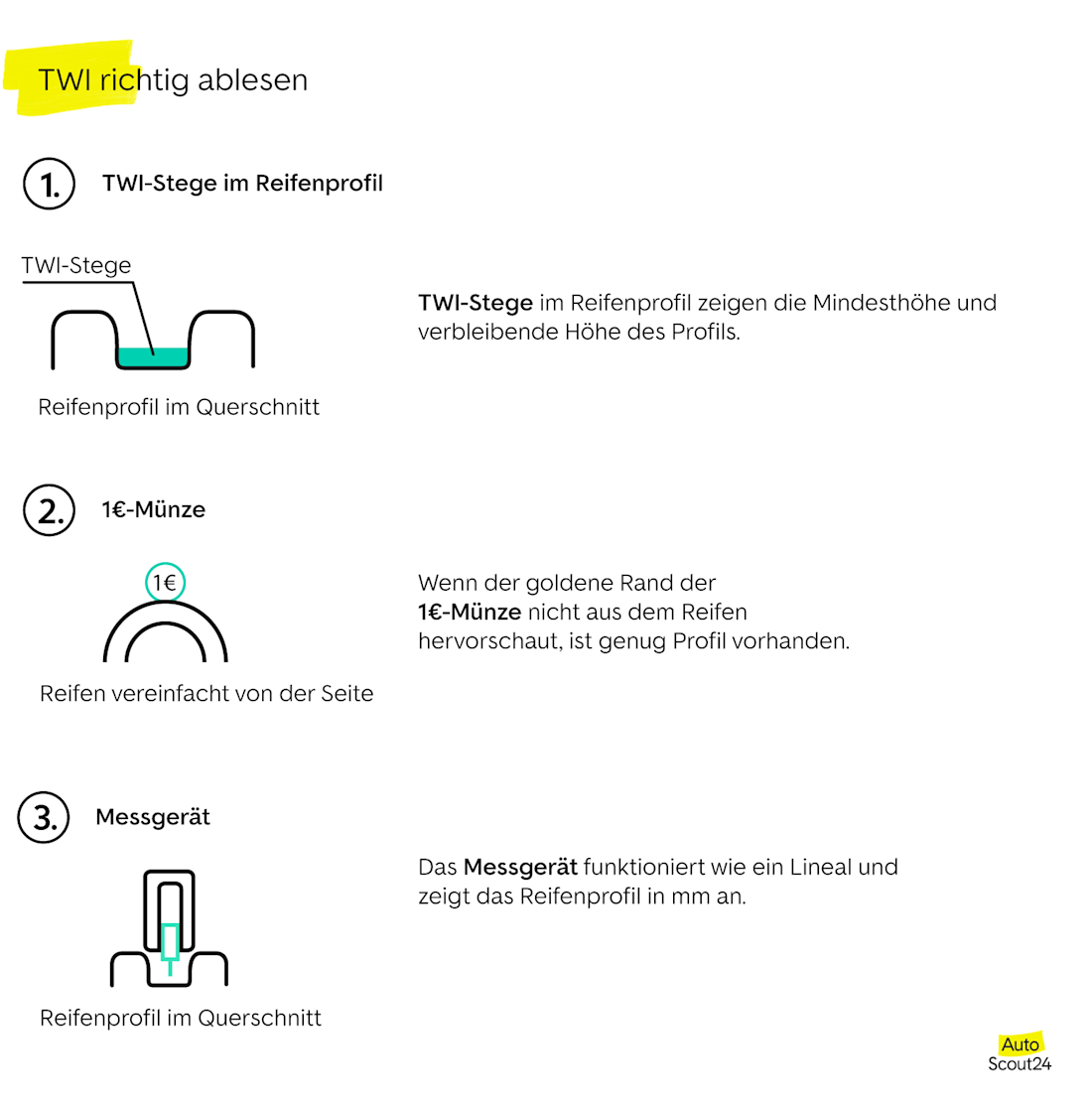 TWI richtig ablesen

1. TWI-Stege im Reifenprofil

TWI-Stege

Reifenprofil im Querschnitt

TWI-Stege im Reifenprofil zeigen die Mindesthöhe und verbleibende Höhe des Profils.

2. 1€-Münze

1€

Reifen vereinfacht von der Seite

Wenn der goldene Rand der 1€-Münze nicht aus dem Reifen hervorschaut, ist genug Profil vorhanden.

3. Messgerät

Reifenprofil im Querschnitt

Das Messgerät funktioniert wie ein Lineal und zeigt das Reifenprofil in mm an.

Auto Scout24