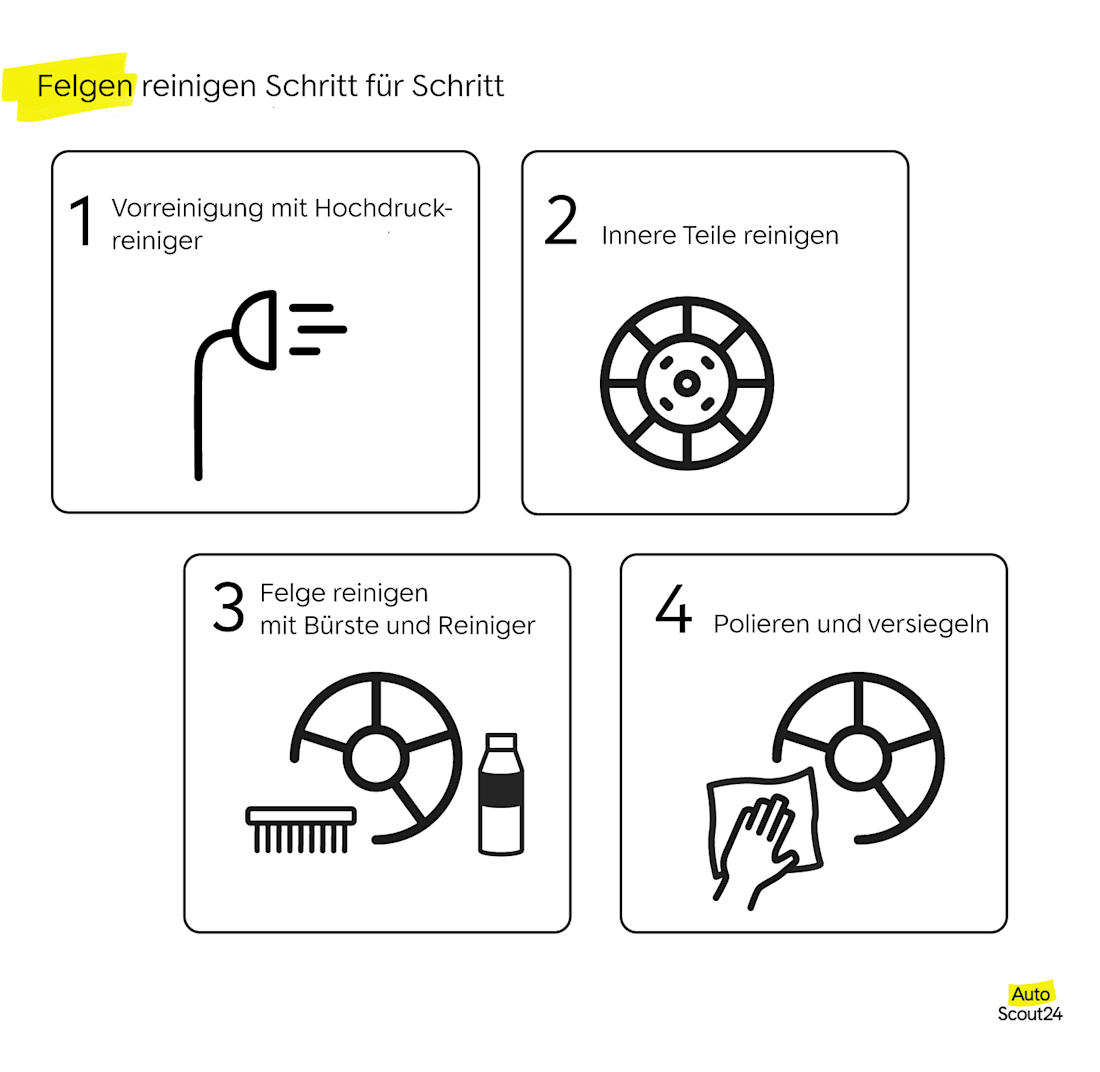 Felgen reinigen Schritt für Schritt

1 Vorreinigung mit Hochdruckreiniger

2 Innere Teile reinigen

3 Felge reinigen mit Bürste und Reiniger

4 Polieren und versiegeln

Auto Scout24