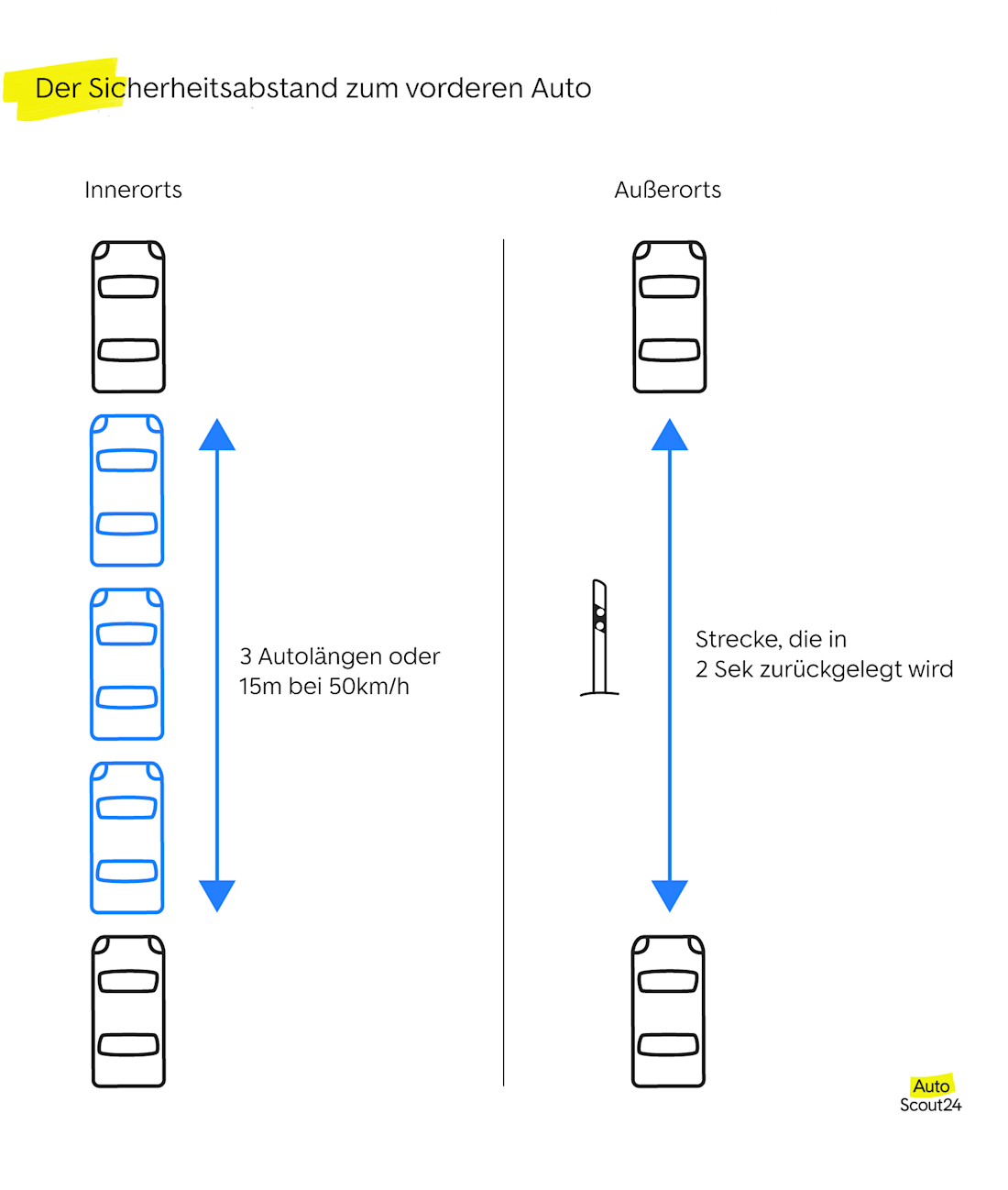 Der Sicherheitsabstand zum vorderen Auto

Innerorts

3 Autolängen oder 15m bei 50km/h

Außerorts

Strecke, die in 2 Sek zurückgelegt wird

Auto
Scout24