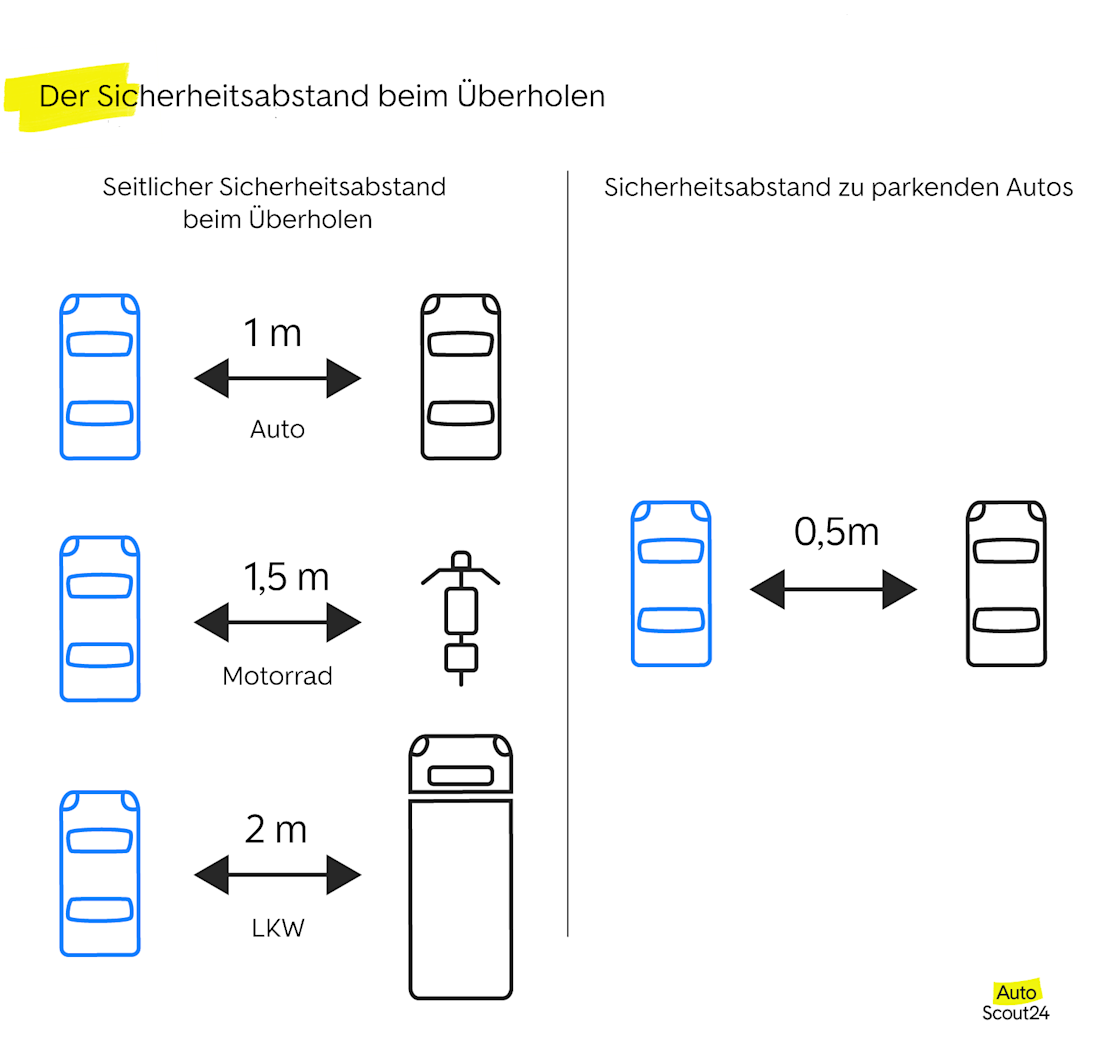 Der Sicherheitsabstand beim Überholen

Seitlicher Sicherheitsabstand beim Überholen

1 m

Auto

1,5 m

Motorrad

2 m

LKW

Sicherheitsabstand zu parkenden Autos

0,5m

Auto
Scout24